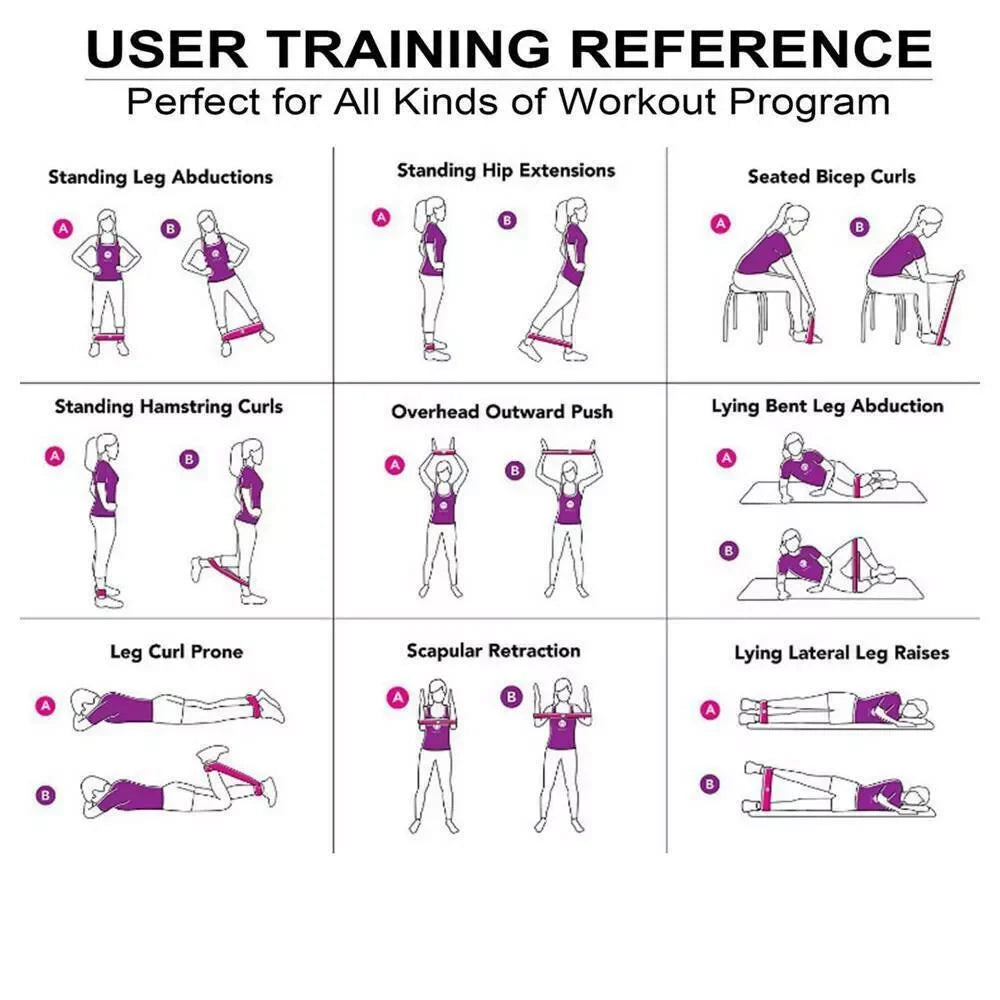 USER TRAINING REFERENCE

Perfect for All Kinds of Workout Program

Standing Leg Abductions

A B

Standing Hip Extensions

A B

Seated Bicep Curls

A B

Standing Hamstring Curls

A B

Overhead Outward Push

A B

Lying Bent Leg Abduction

A B

Leg Curl Prone

A B

Scapular Retraction

A B

Lying Lateral Leg Raises

A B