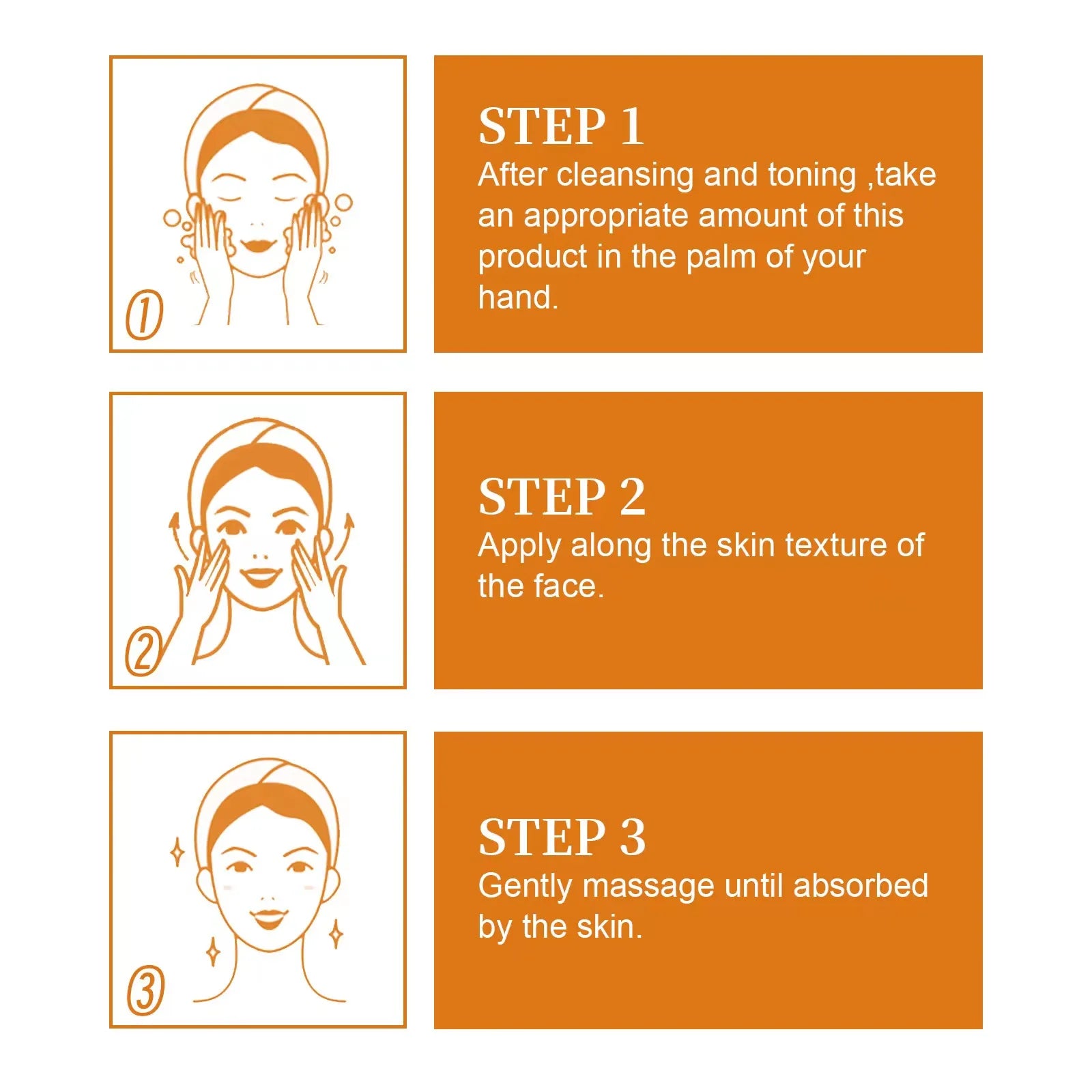 ①

STEP 1
After cleansing and toning ,take an appropriate amount of this product in the palm of your hand.

②

STEP 2
Apply along the skin texture of the face.

③

STEP 3
Gently massage until absorbed by the skin.